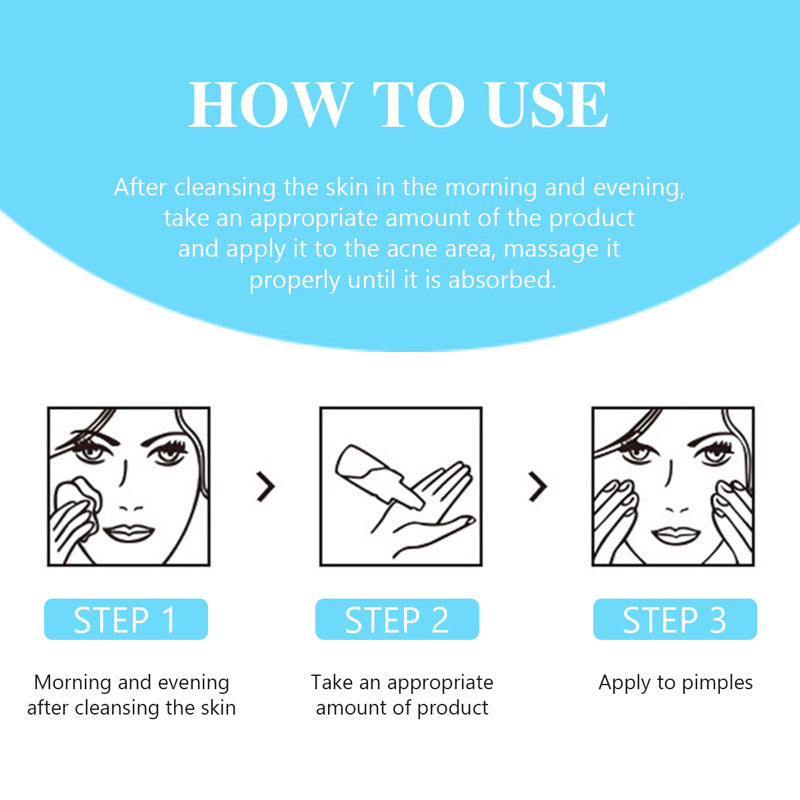 HOW TO USE

After cleansing the skin in the morning and evening, take an appropriate amount of the product and apply it to the acne area, massage it properly until it is absorbed.

STEP 1

Morning and evening after cleansing the skin

STEP 2

Take an appropriate amount of product

STEP 3

Apply to pimples